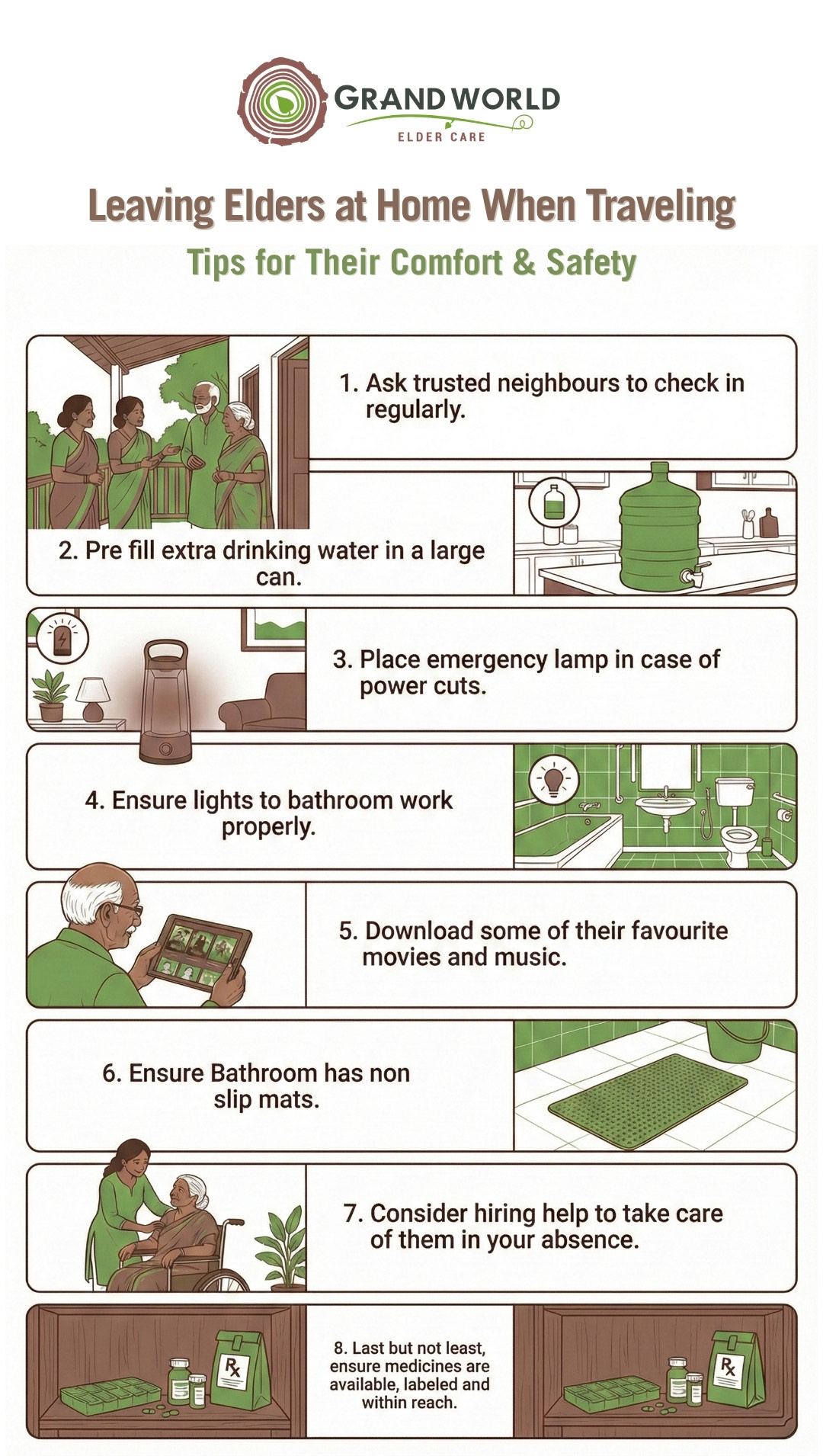 GRAND WORLD
ELDER CARE

Leaving Elders at Home When Traveling

Tips for Their Comfort & Safety

1. Ask trusted neighbours to check in regularly.

2. Pre fill extra drinking water in a large can.

3. Place emergency lamp in case of power cuts.

4. Ensure lights to bathroom work properly.

5. Download some of their favourite movies and music.

6. Ensure Bathroom has non slip mats.

7. Consider hiring help to take care of them in your absence.

Rx

8. Last but not least, ensure medicines are available, labeled and within reach.

Rx